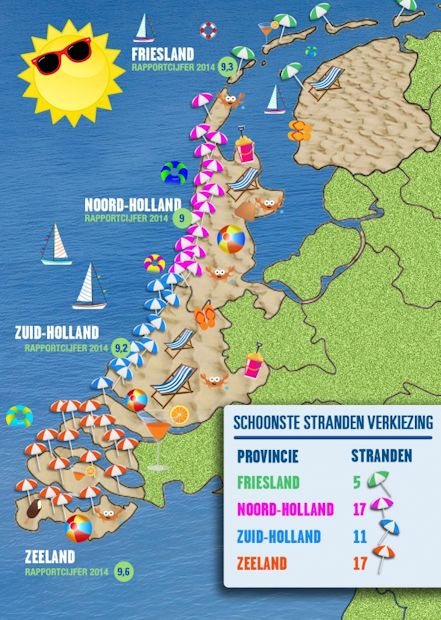 FRIESLAND
RAPPORTCIJFER 2014 9,3

NOORD-HOLLAND
RAPPORTCIJFER 2014 9

ZUID-HOLLAND
RAPPORTCIJFER 2014 9,2

ZEELAND
RAPPORTCIJFER 2014 9,6

SCHOONSTE STRANDEN VERKIEZING

| PROVINCIE | STRANDEN |
|---|---|
| FRIESLAND | 5 |
| NOORD-HOLLAND | 17 |
| ZUID-HOLLAND | 11 |
| ZEELAND | 17 |